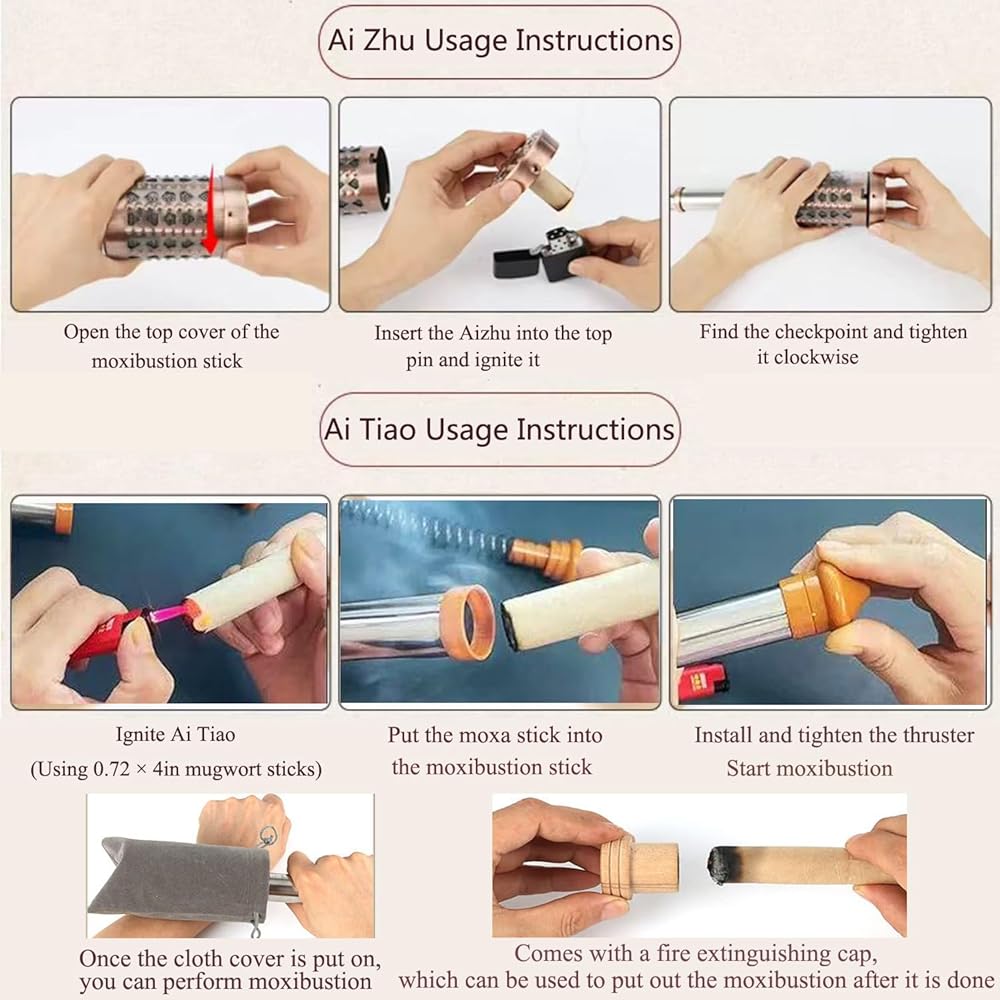 Ai Zhu Usage Instructions

Open the top cover of the moxibustion stick

Insert the Aizhu into the top pin and ignite it

Find the checkpoint and tighten it clockwise

Ai Tiao Usage Instructions

Ignite Ai Tiao
(Using 0.72 × 4in mugwort sticks)

Put the moxa stick into the moxibustion stick

Install and tighten the thruster
Start moxibustion

Once the cloth cover is put on, you can perform moxibustion

Comes with a fire extinguishing cap, which can be used to put out the moxibustion after it is done