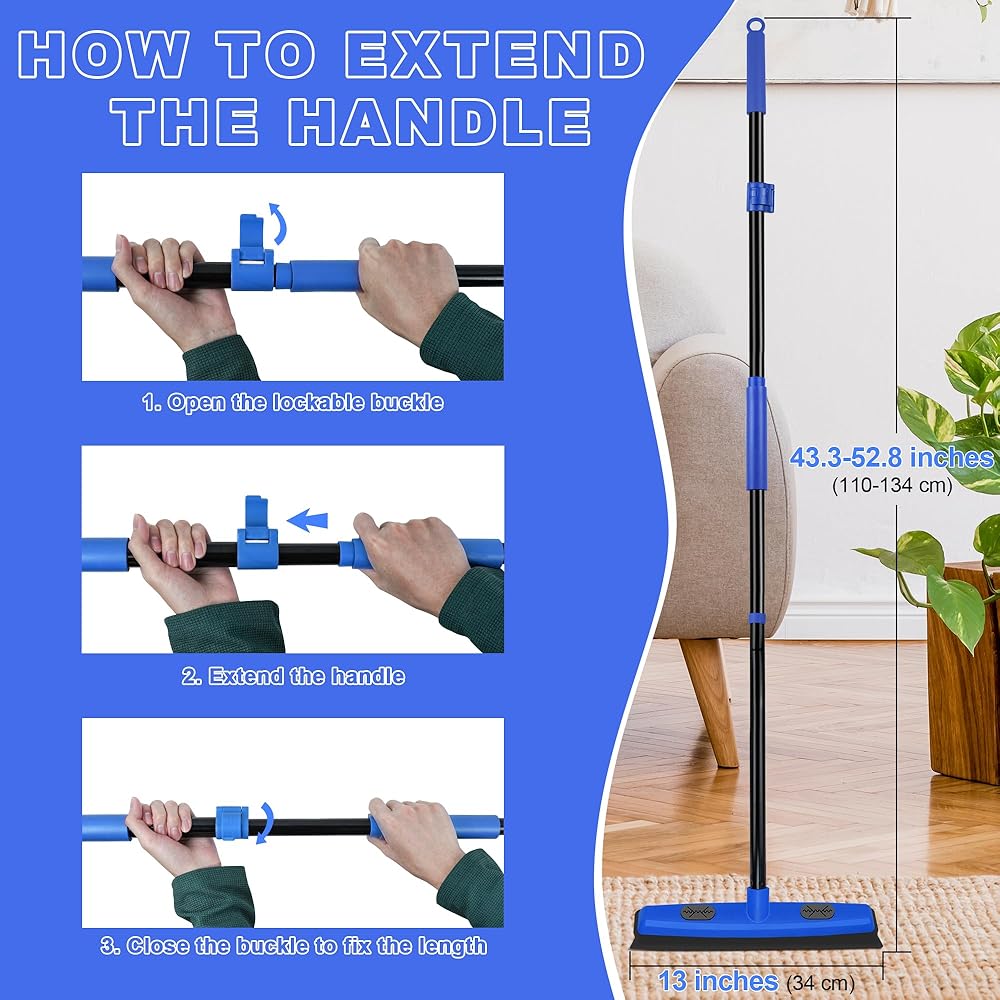 HOW TO EXTEND THE HANDLE

1. Open the lockable buckle

2. Extend the handle

3. Close the buckle to fix the length

43.3-52.8 inches
(110-134 cm)

13 inches (34 cm)