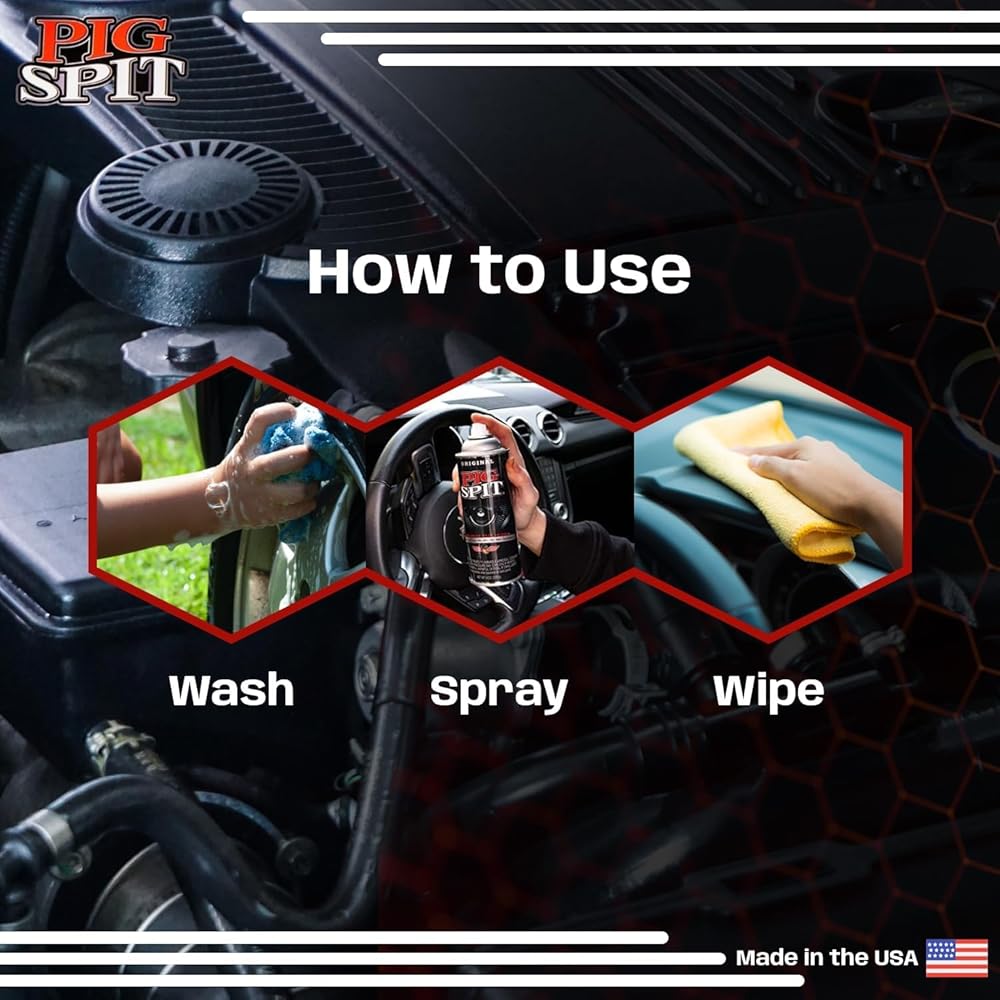 PIG SPIT

How to Use

ORIGINAL
PIG SPIT

Wash

Spray

Wipe

Made in the USA