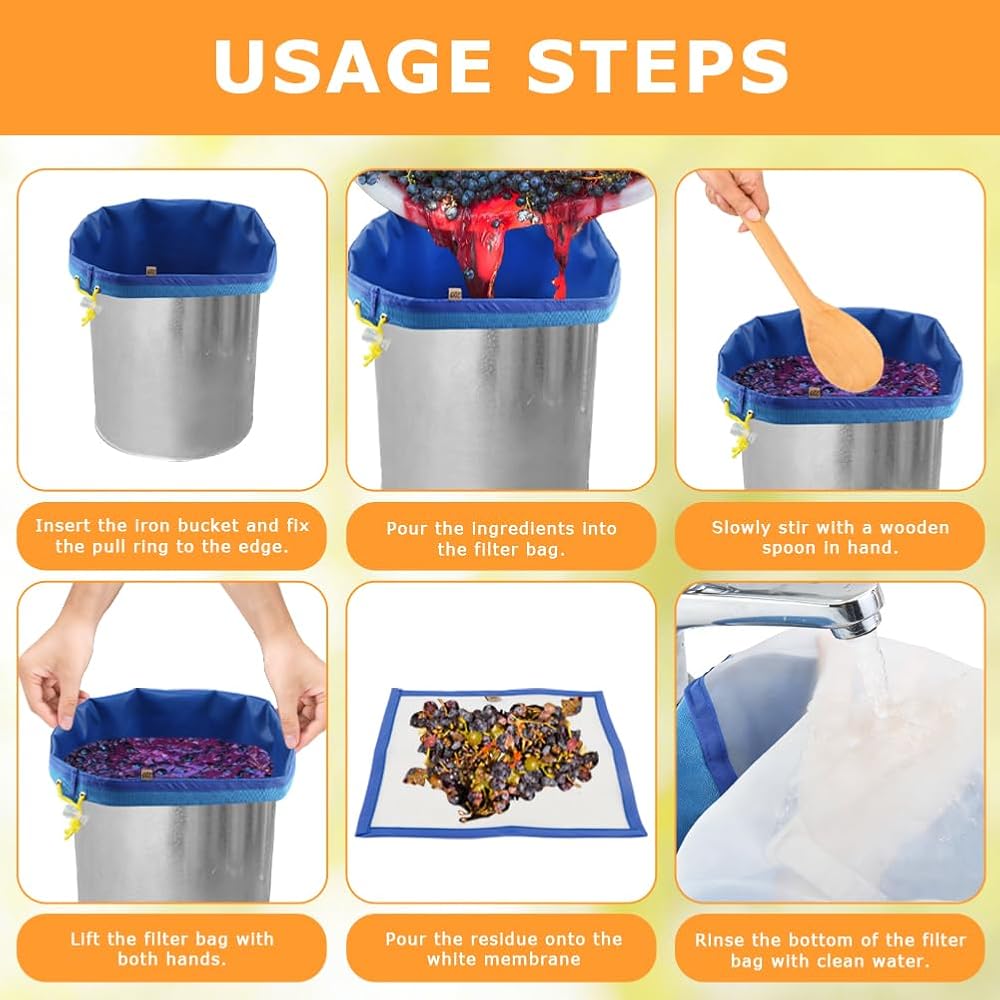 USAGE STEPS

Insert the iron bucket and fix the pull ring to the edge.

Pour the ingredients into the filter bag.

Slowly stir with a wooden spoon in hand.

Lift the filter bag with both hands.

Pour the residue onto the white membrane

Rinse the bottom of the filter bag with clean water.