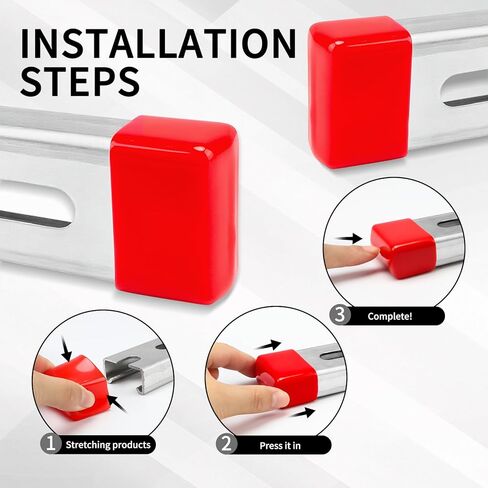 INSTALLATION
STEPS

3 Complete!

1 Stretching products

2 Press it in