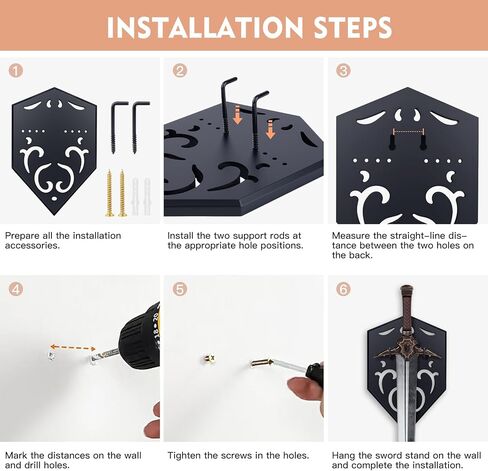 INSTALLATION STEPS

1

Prepare all the installation accessories.

2

Install the two support rods at the appropriate hole positions.

3

Measure the straight-line distance between the two holes on the back.

4

Mark the distances on the wall and drill holes.

5

Tighten the screws in the holes.

6

Hang the sword stand on the wall and complete the installation.