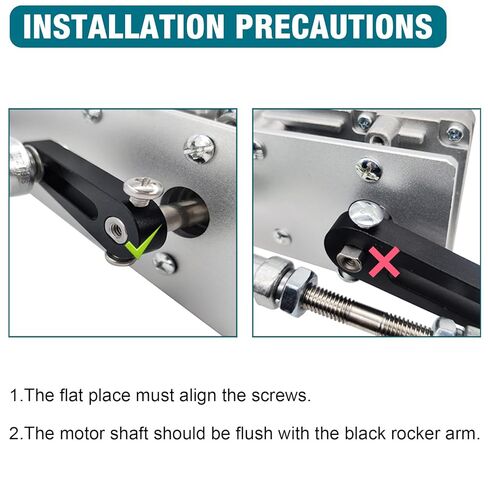 INSTALLATION PRECAUTIONS

1.The flat place must align the screws.

2.The motor shaft should be flush with the black rocker arm.