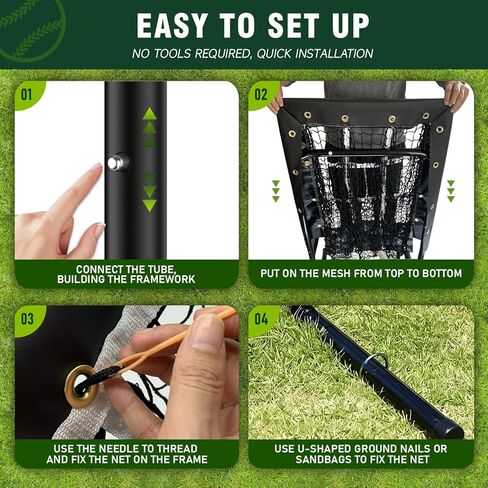 EASY TO SET UP

NO TOOLS REQUIRED, QUICK INSTALLATION

01

CONNECT THE TUBE, BUILDING THE FRAMEWORK

02

PUT ON THE MESH FROM TOP TO BOTTOM

03

USE THE NEEDLE TO THREAD AND FIX THE NET ON THE FRAME

04

USE U-SHAPED GROUND NAILS OR SANDBAGS TO FIX THE NET