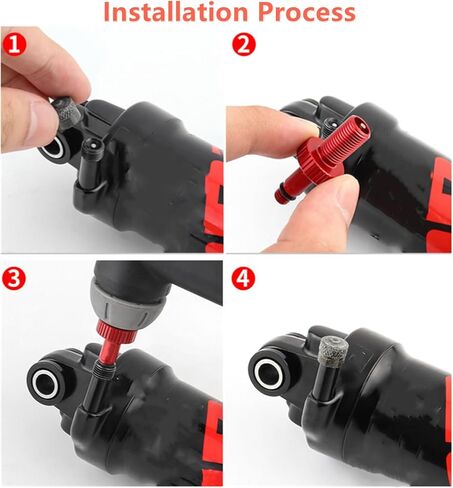 Installation Process

1

2

3

4