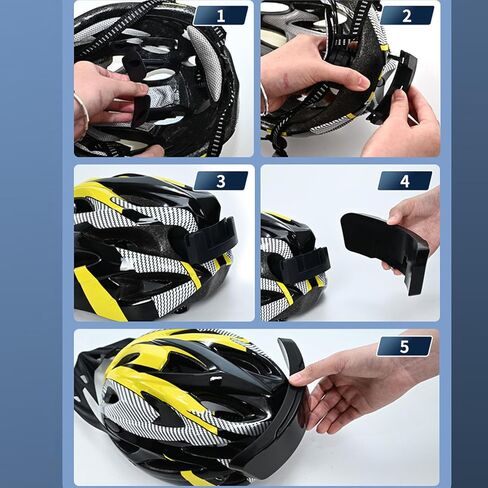 1

2

3

4

5