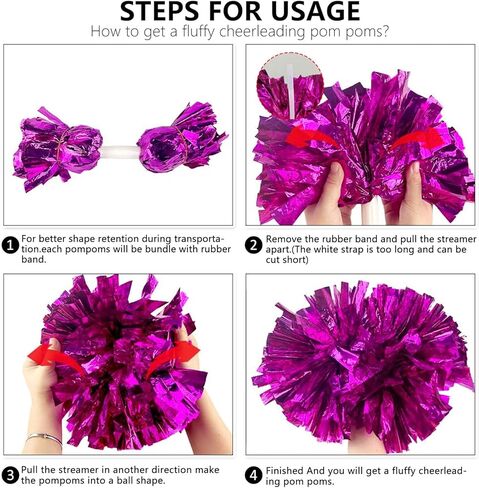 STEPS FOR USAGE
How to get a fluffy cheerleading pom poms?

1 For better shape retention during transportation.each pompoms will be bundle with rubber band.

2 Remove the rubber band and pull the streamer apart.(The white strap is too long and can be cut short)

3 Pull the streamer in another direction make the pompoms into a ball shape.

4 Finished And you will get a fluffy cheerleading pom poms.