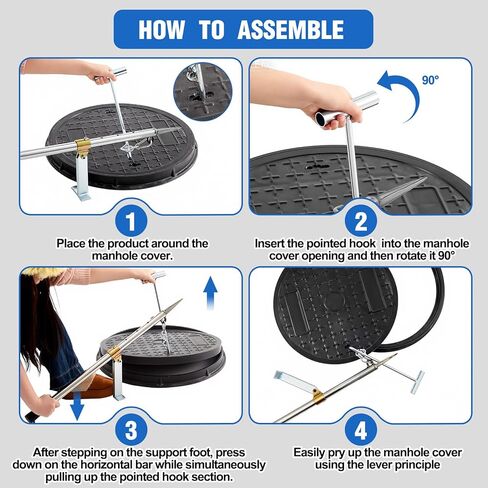 HOW TO ASSEMBLE

90°

1
Place the product around the manhole cover.

2
Insert the pointed hook into the manhole cover opening and then rotate it 90°

3
After stepping on the support foot, press down on the horizontal bar while simultaneously pulling up the pointed hook section.

4
Easily pry up the manhole cover using the lever principle