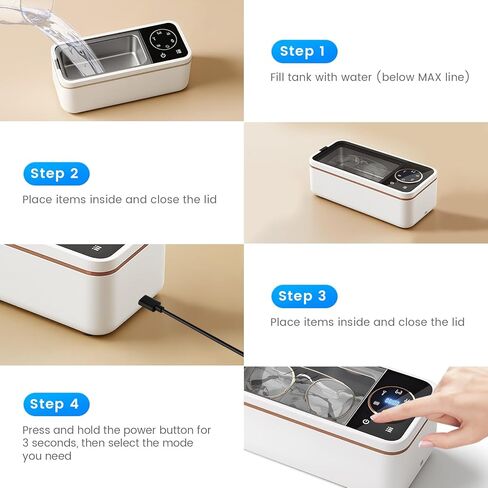 Step 1
Fill tank with water (below MAX line)

Step 2
Place items inside and close the lid

Step 3
Place items inside and close the lid

Step 4
Press and hold the power button for 3 seconds, then select the mode you need