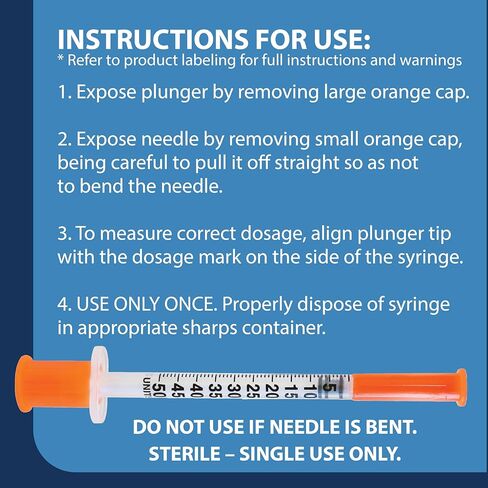 INSTRUCTIONS FOR USE:
* Refer to product labeling for full instructions and warnings

1. Expose plunger by removing large orange cap.

2. Expose needle by removing small orange cap, being careful to pull it off straight so as not to bend the needle.

3. To measure correct dosage, align plunger tip with the dosage mark on the side of the syringe.

4. USE ONLY ONCE. Properly dispose of syringe in appropriate sharps container.

UNITS 50 45 40 35 30 25 20 15 10 5

DO NOT USE IF NEEDLE IS BENT.
STERILE – SINGLE USE ONLY.