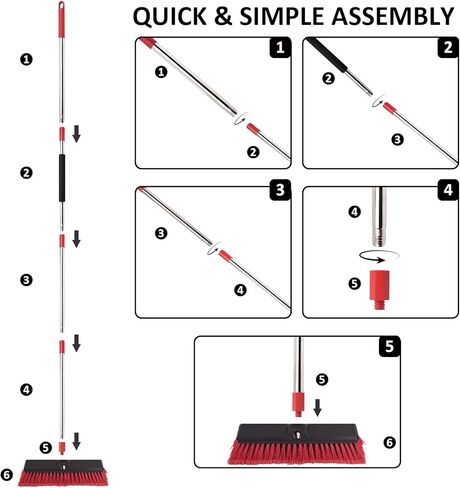 QUICK & SIMPLE ASSEMBLY

❶
❷
❸
❹
❺
❻

1
❶
❷

2
❷
❸

3
❸
❹

4
❹
❺

5
❺
❻