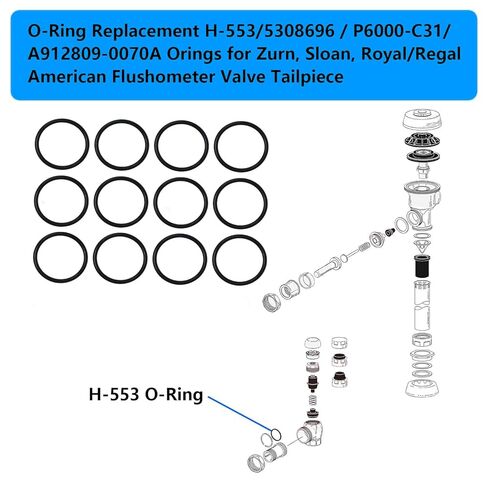 O-Ring Replacement H-553/5308696 / P6000-C31/ A912809-0070A Orings for Zurn, Sloan, Royal/Regal American Flushometer Valve Tailpiece

H-553 O-Ring