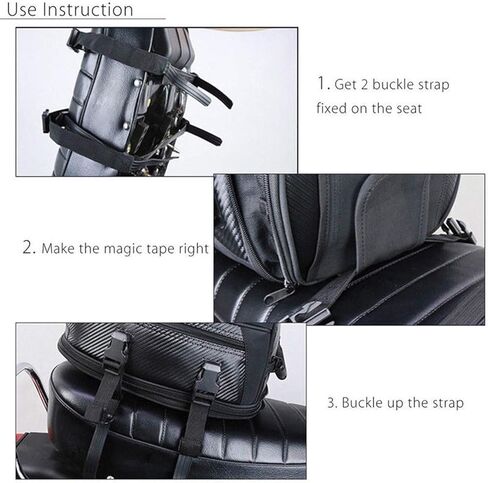 Use Instruction

1. Get 2 buckle strap fixed on the seat

2. Make the magic tape right

3. Buckle up the strap