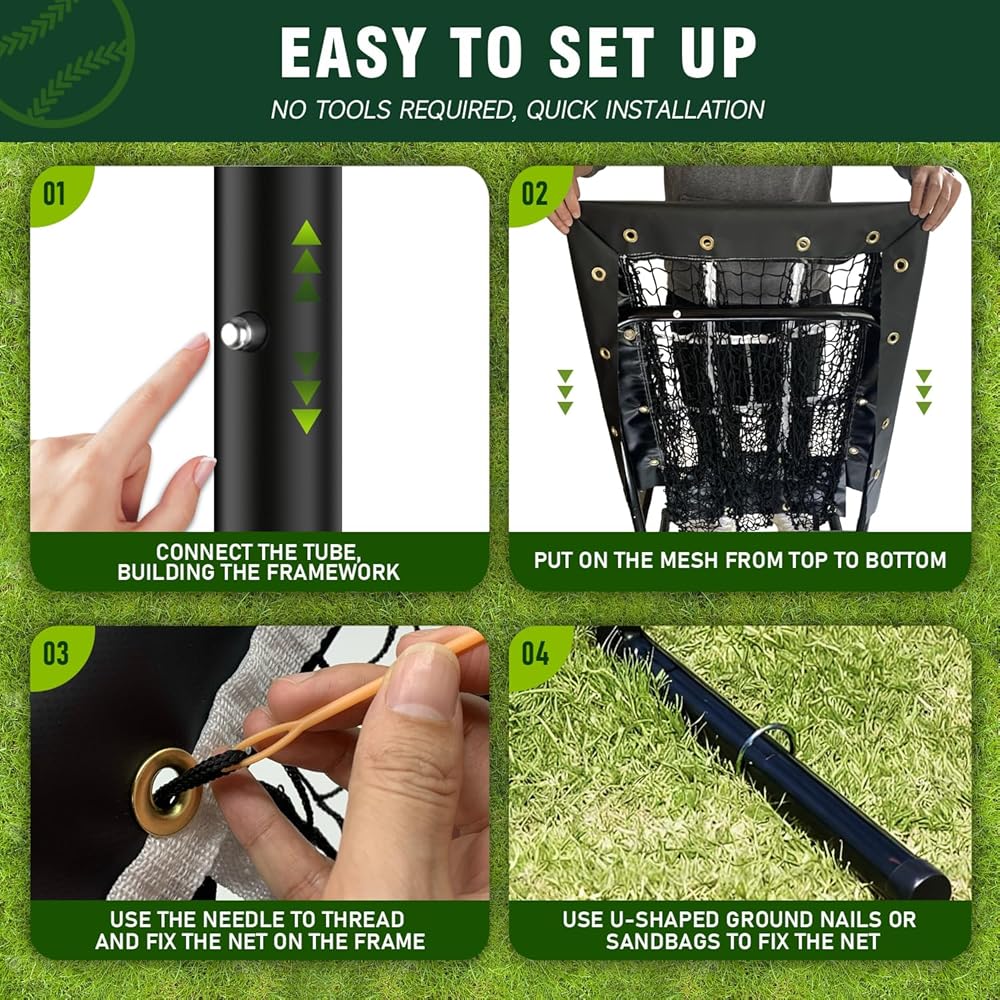 EASY TO SET UP
NO TOOLS REQUIRED, QUICK INSTALLATION

01
CONNECT THE TUBE, BUILDING THE FRAMEWORK

02
PUT ON THE MESH FROM TOP TO BOTTOM

03
USE THE NEEDLE TO THREAD AND FIX THE NET ON THE FRAME

04
USE U-SHAPED GROUND NAILS OR SANDBAGS TO FIX THE NET