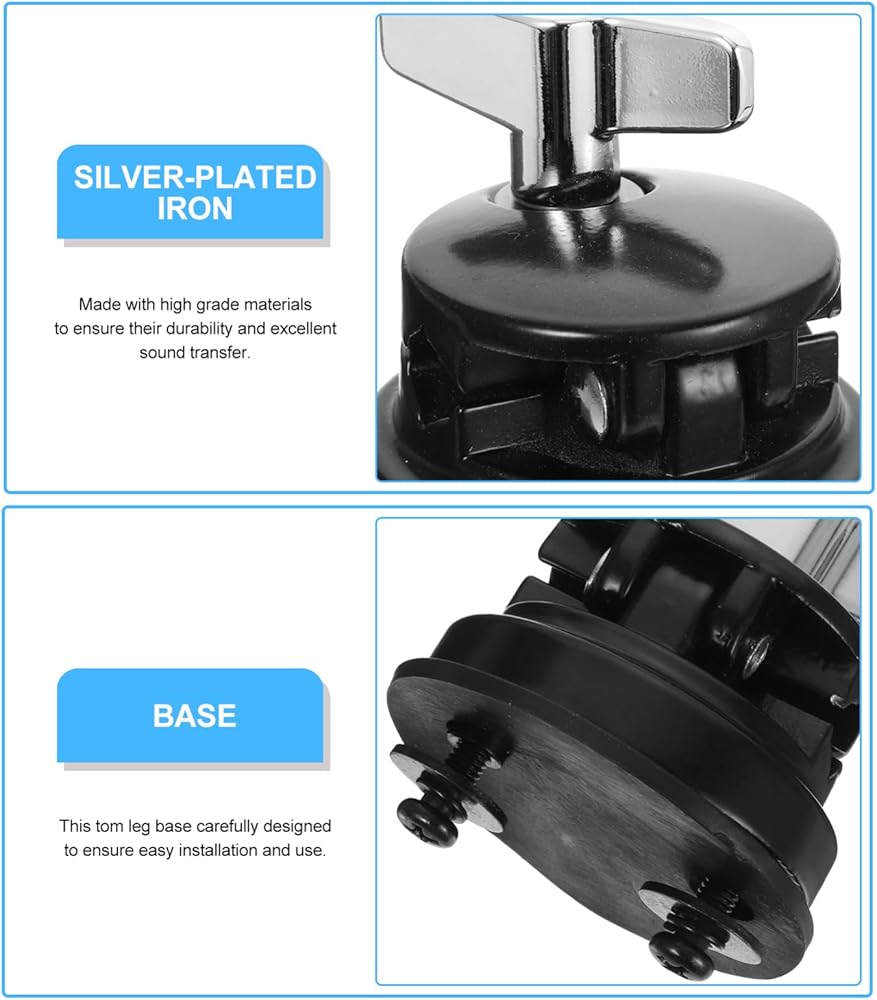 SILVER-PLATED IRON

Made with high grade materials to ensure their durability and excellent sound transfer.

BASE

This tom leg base carefully designed to ensure easy installation and use.