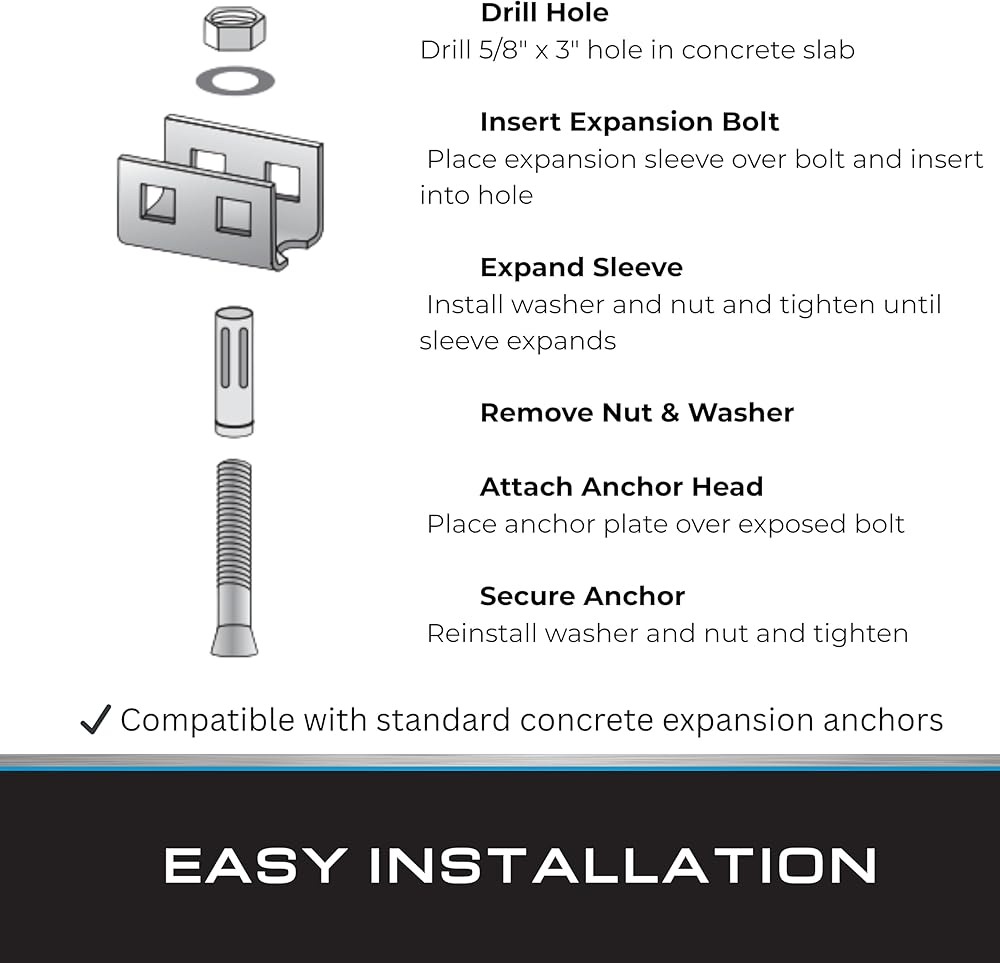 Drill Hole
Drill 5/8" x 3" hole in concrete slab

Insert Expansion Bolt
Place expansion sleeve over bolt and insert into hole

Expand Sleeve
Install washer and nut and tighten until sleeve expands

Remove Nut & Washer

Attach Anchor Head
Place anchor plate over exposed bolt

Secure Anchor
Reinstall washer and nut and tighten

✓ Compatible with standard concrete expansion anchors

EASY INSTALLATION