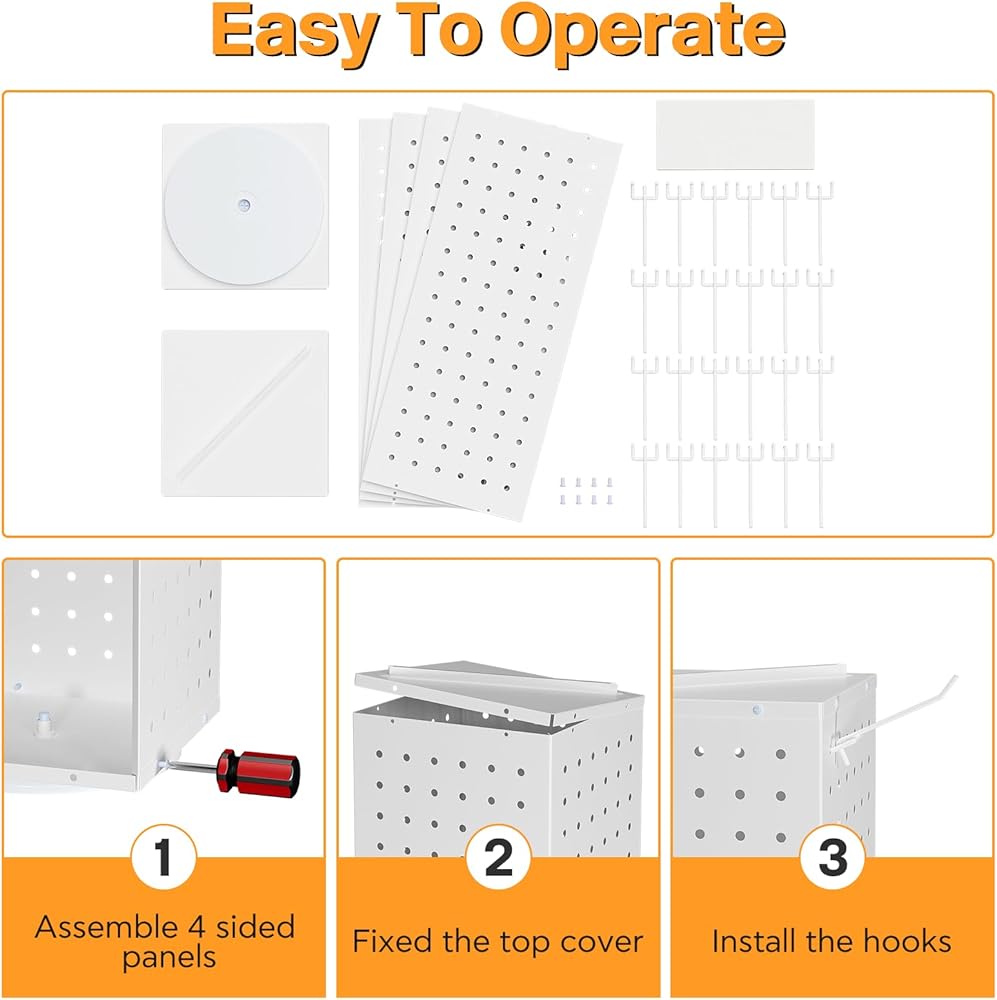 Easy To Operate

1
Assemble 4 sided panels

2
Fixed the top cover

3
Install the hooks