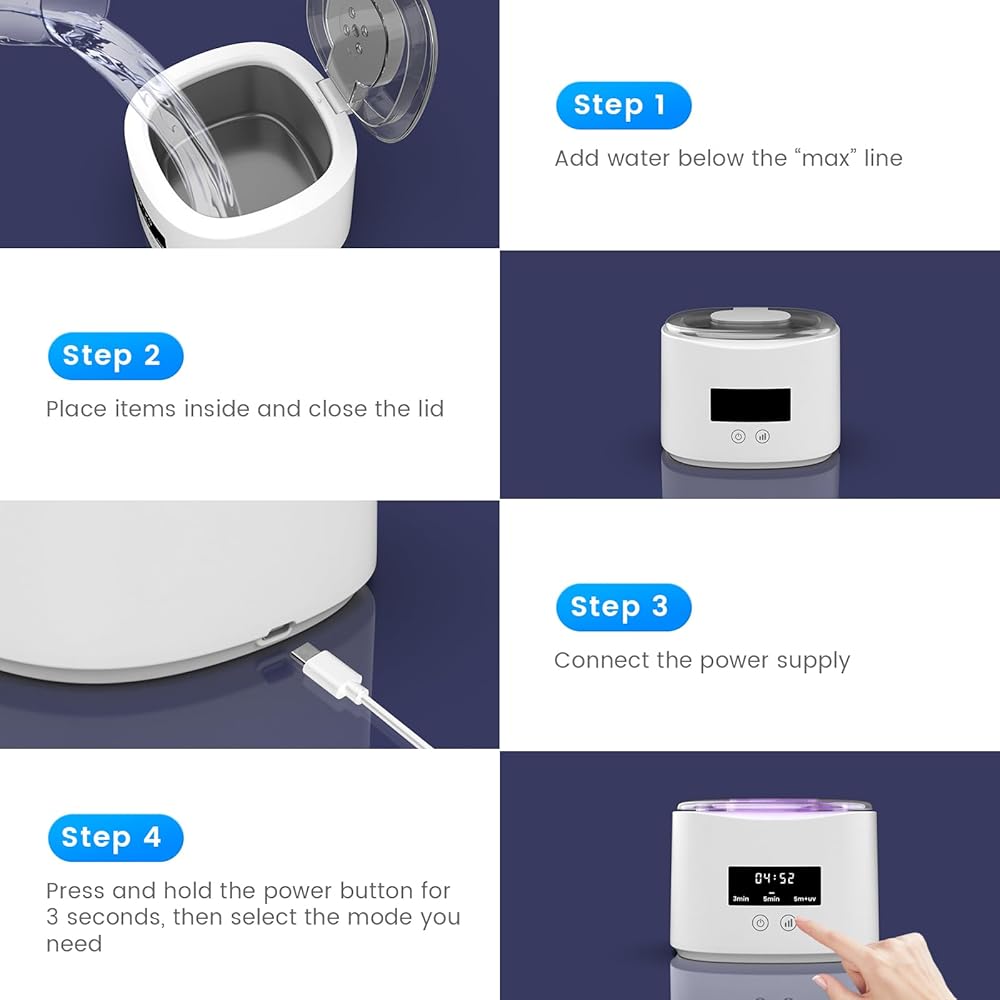 Step 1

Add water below the “max” line

Step 2

Place items inside and close the lid

Step 3

Connect the power supply

Step 4

Press and hold the power button for 3 seconds, then select the mode you need

04:52

3min 5min 5m+uv