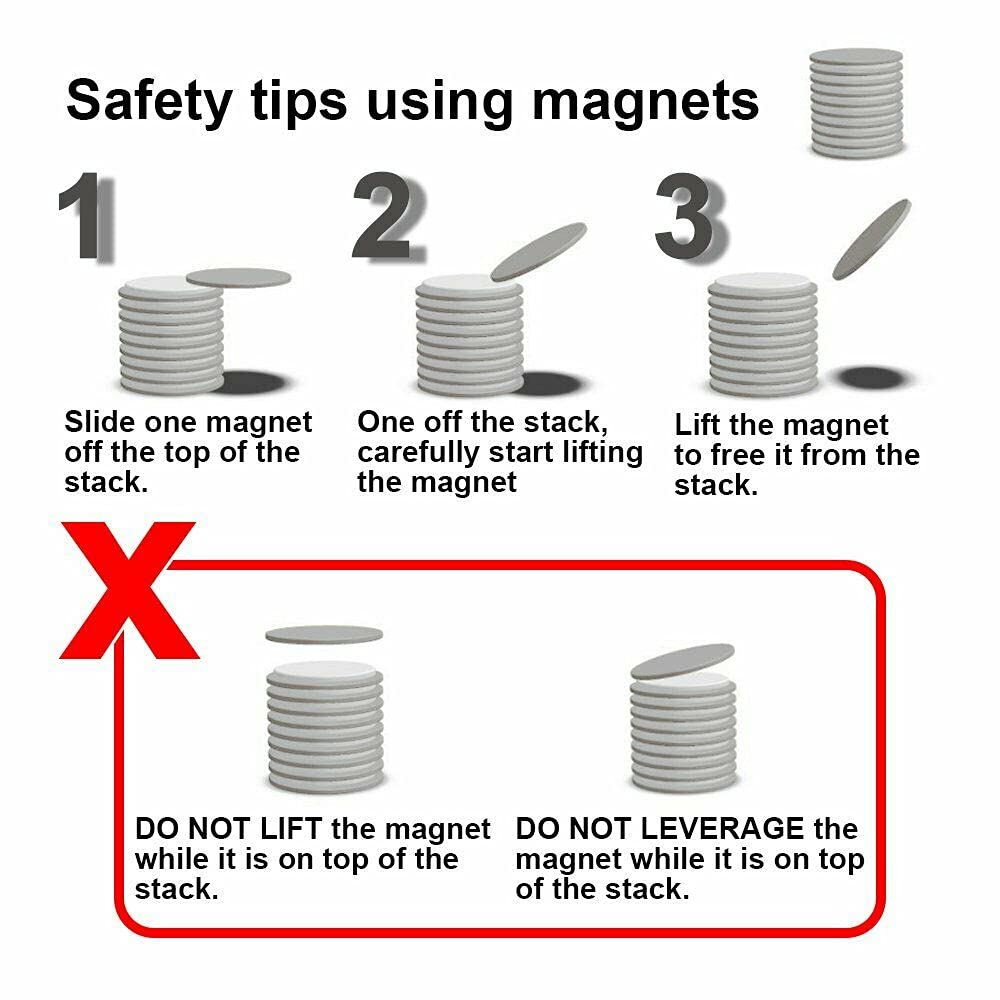 Safety tips using magnets

1

Slide one magnet off the top of the stack.

2

One off the stack, carefully start lifting the magnet

3

Lift the magnet to free it from the stack.

X

DO NOT LIFT the magnet while it is on top of the stack.

DO NOT LEVERAGE the magnet while it is on top of the stack.