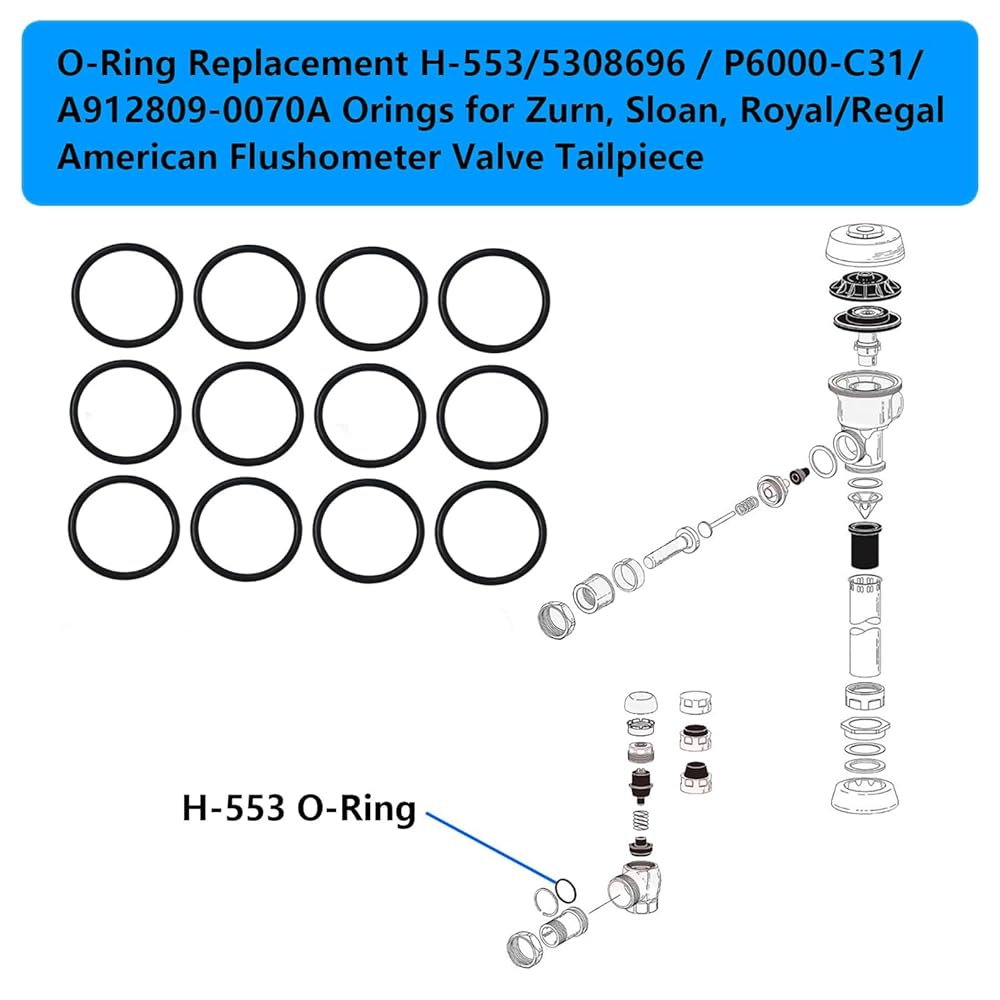 O-Ring Replacement H-553/5308696 / P6000-C31/ A912809-0070A Orings for Zurn, Sloan, Royal/Regal American Flushometer Valve Tailpiece

H-553 O-Ring