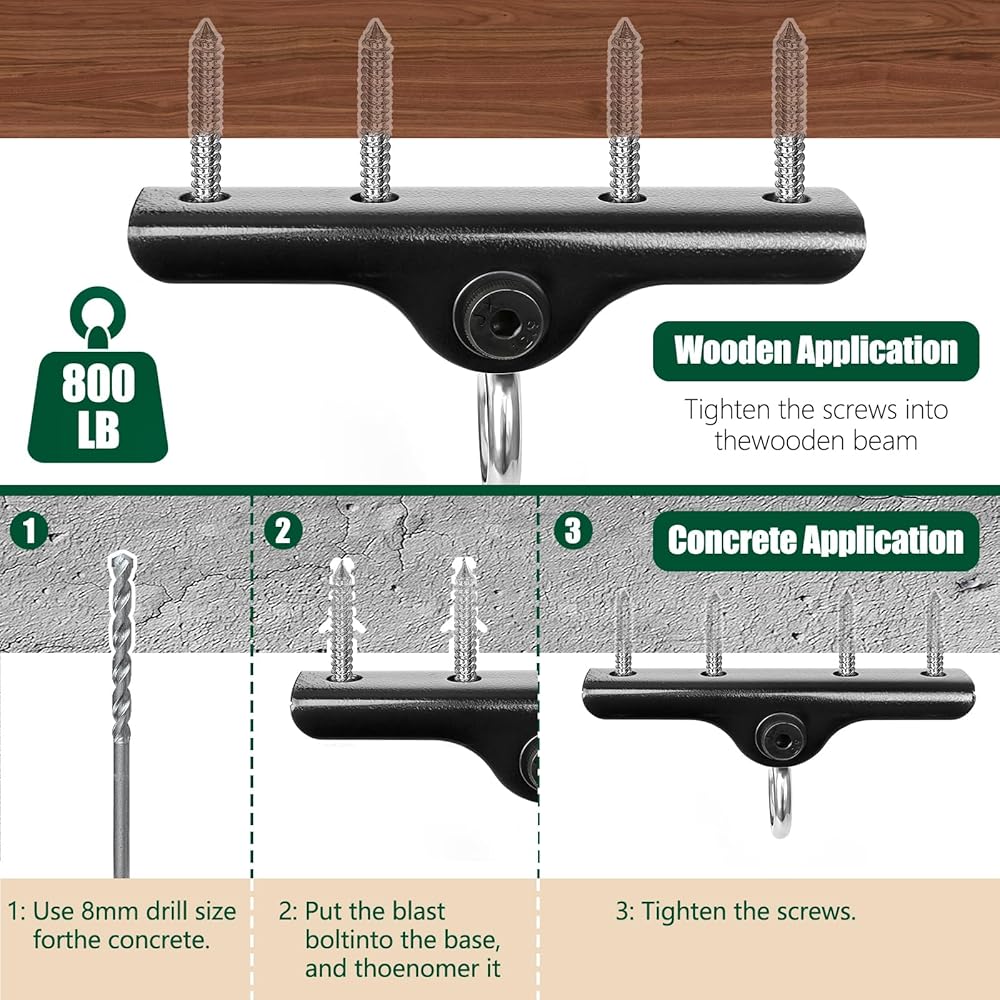 800 LB

Wooden Application

Tighten the screws into thewooden beam

1

2

3

Concrete Application

1: Use 8mm drill size forthe concrete.

2: Put the blast boltinto the base, and thoenomer it

3: Tighten the screws.