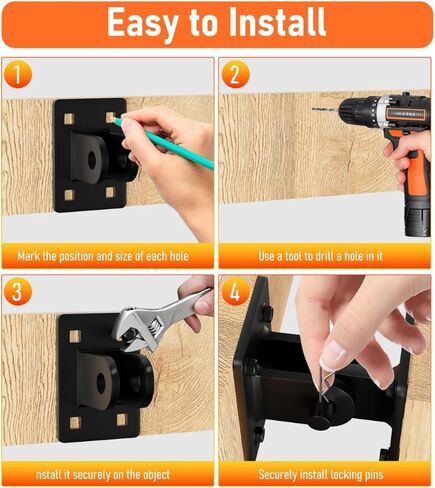 Easy to Install

1

Mark the position and size of each hole

2

Use a tool to drill a hole in it

3

nstall it securely on the object

4

Securely install locking pins