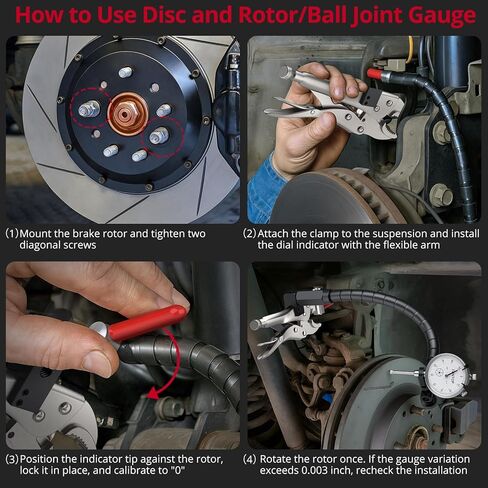 How to Use Disc and Rotor/Ball Joint Gauge

(1) Mount the brake rotor and tighten two diagonal screws

(2) Attach the clamp to the suspension and install the dial indicator with the flexible arm

(3) Position the indicator tip against the rotor, lock it in place, and calibrate to "0"

(4) Rotate the rotor once. If the gauge variation exceeds 0.003 inch, recheck the installation