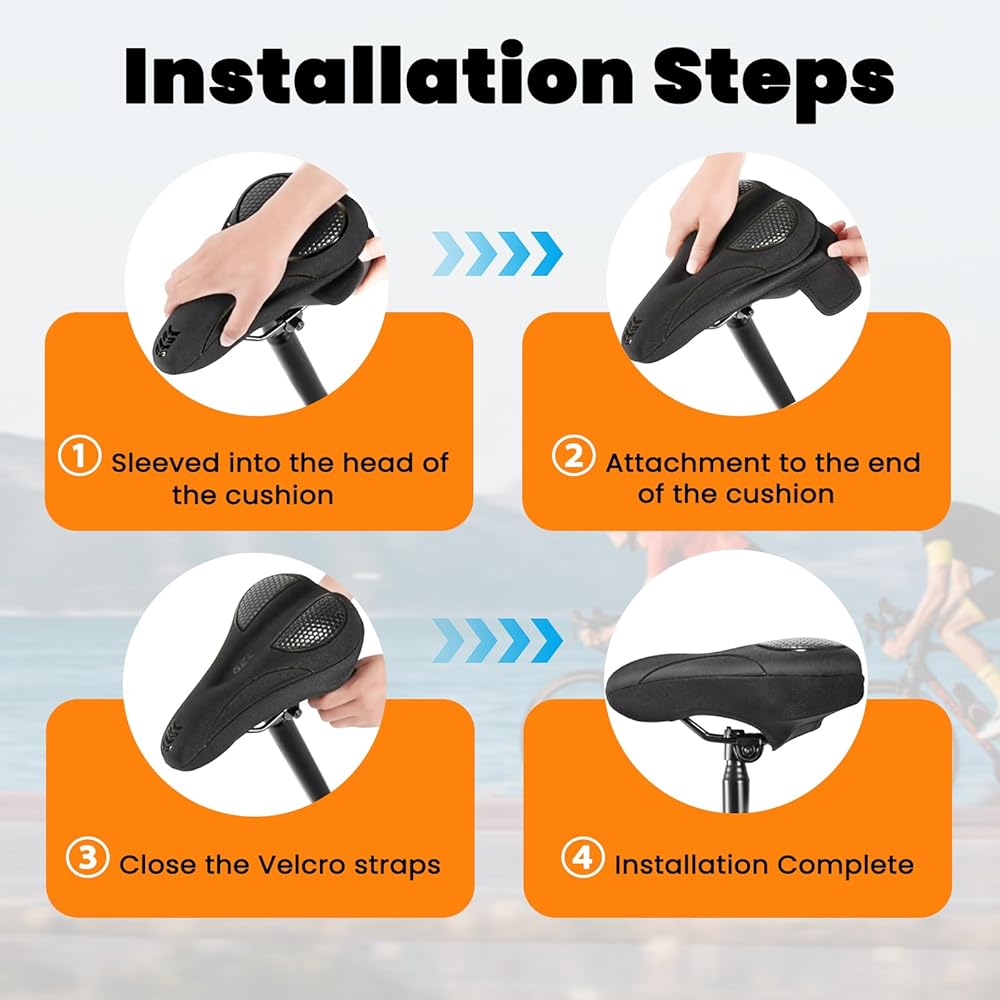 Installation Steps

① Sleeved into the head of the cushion

② Attachment to the end of the cushion

③ Close the Velcro straps

④ Installation Complete