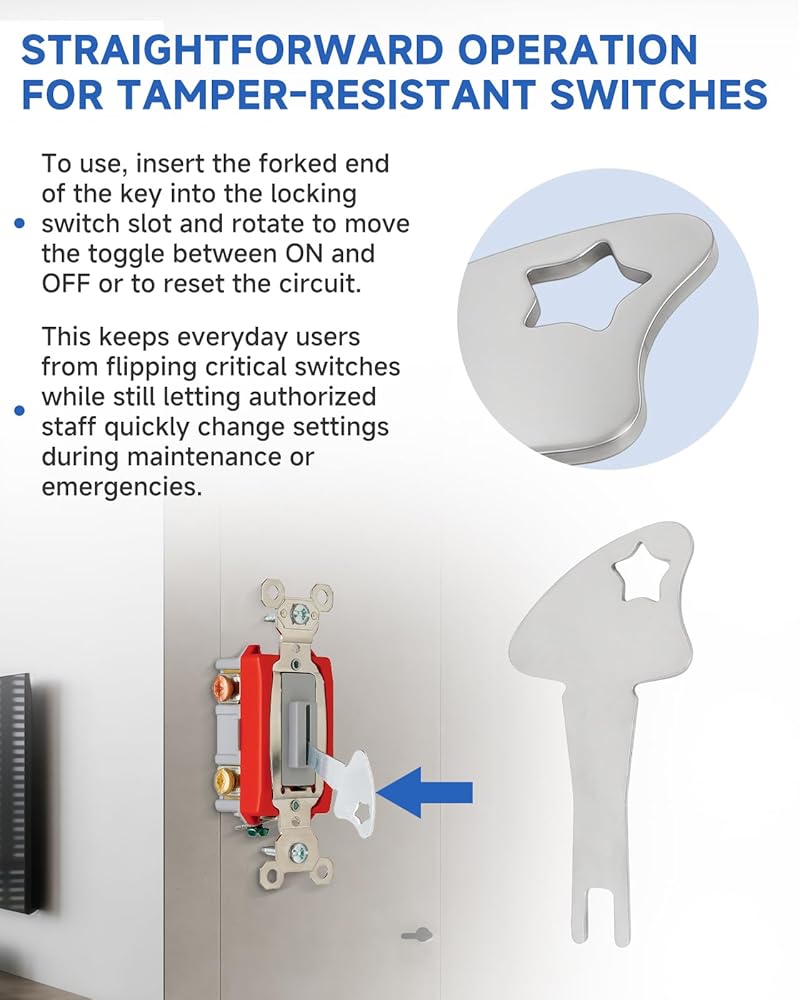 STRAIGHTFORWARD OPERATION FOR TAMPER-RESISTANT SWITCHES

• To use, insert the forked end of the key into the locking switch slot and rotate to move the toggle between ON and OFF or to reset the circuit.

• This keeps everyday users from flipping critical switches while still letting authorized staff quickly change settings during maintenance or emergencies.