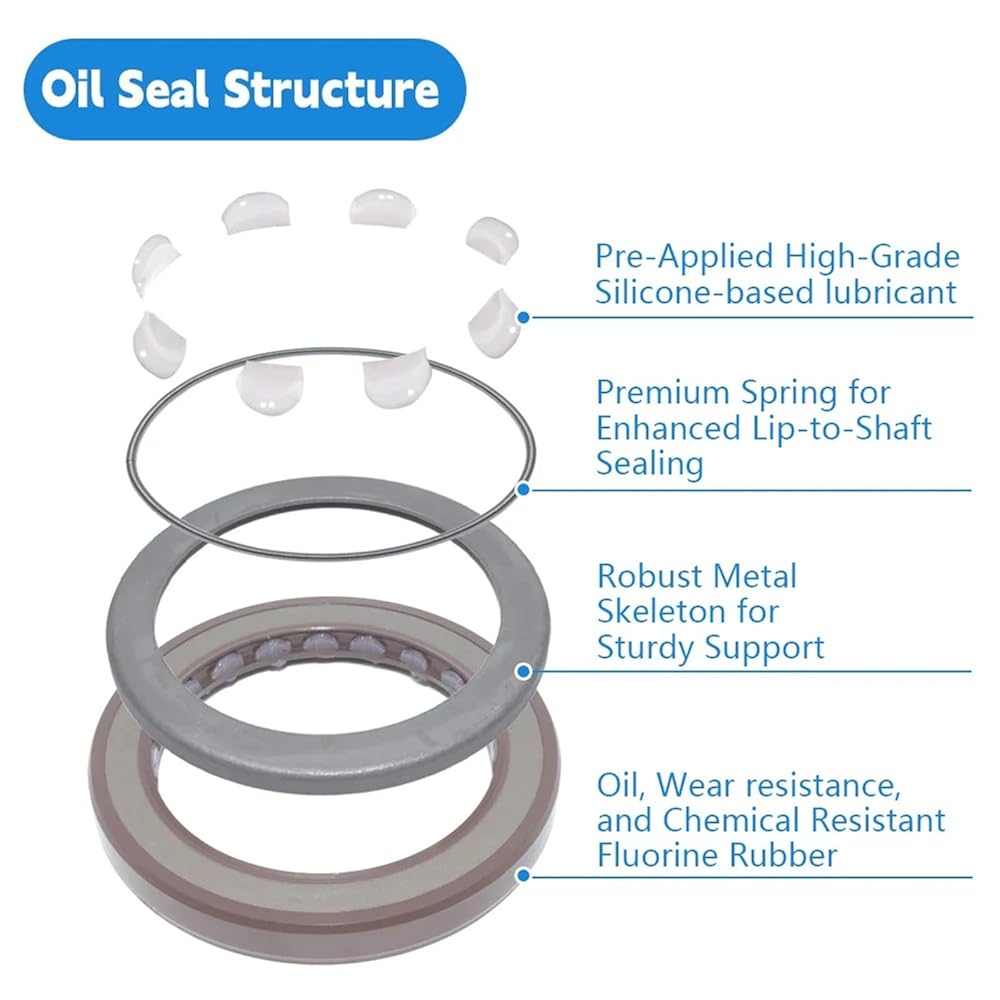 Oil Seal Structure

Pre-Applied High-Grade Silicone-based lubricant

Premium Spring for Enhanced Lip-to-Shaft Sealing

Robust Metal Skeleton for Sturdy Support

Oil, Wear resistance, and Chemical Resistant Fluorine Rubber