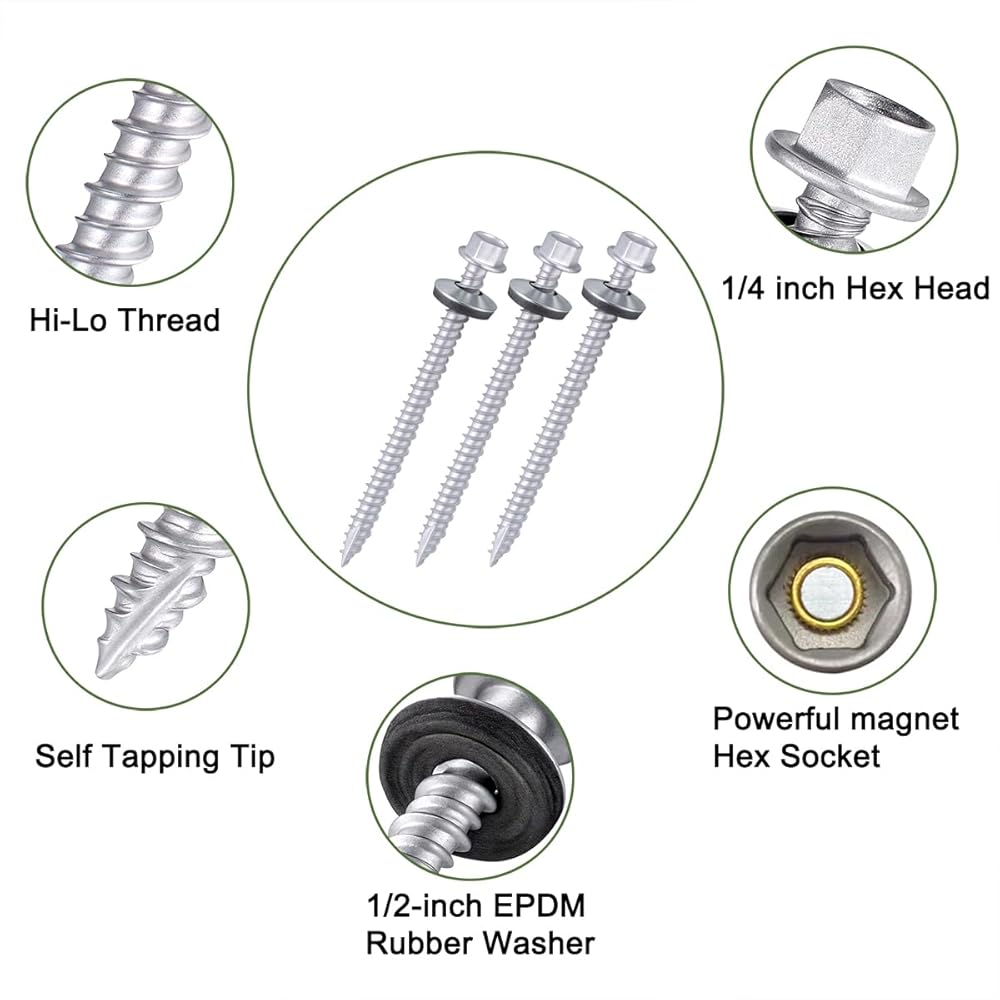 Hi-Lo Thread

1/4 inch Hex Head

Self Tapping Tip

Powerful magnet
Hex Socket

1/2-inch EPDM
Rubber Washer