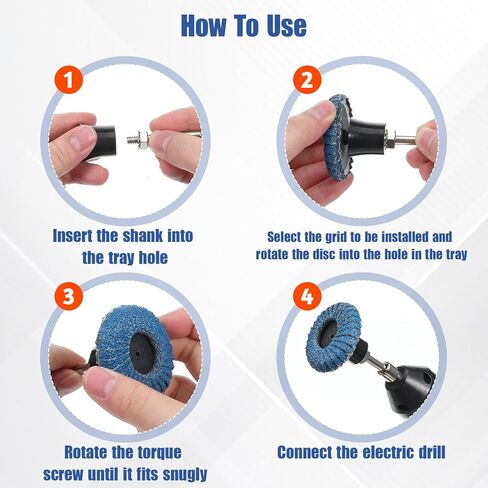 How To Use

1

Insert the shank into the tray hole

2

Select the grid to be installed and rotate the disc into the hole in the tray

3

Rotate the torque screw until it fits snugly

4

Connect the electric drill