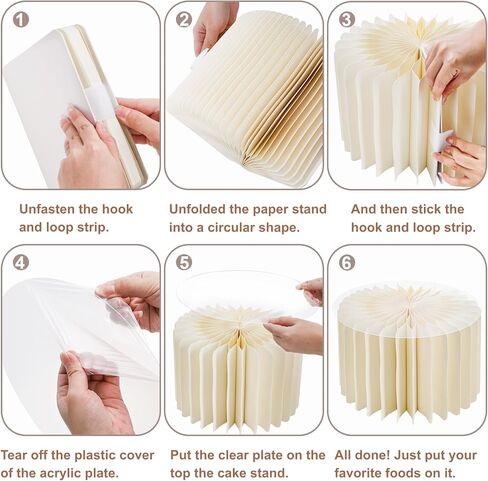 1

Unfasten the hook and loop strip.

2

Unfolded the paper stand into a circular shape.

3

And then stick the hook and loop strip.

4

Tear off the plastic cover of the acrylic plate.

5

Put the clear plate on the top the cake stand.

6

All done! Just put your favorite foods on it.