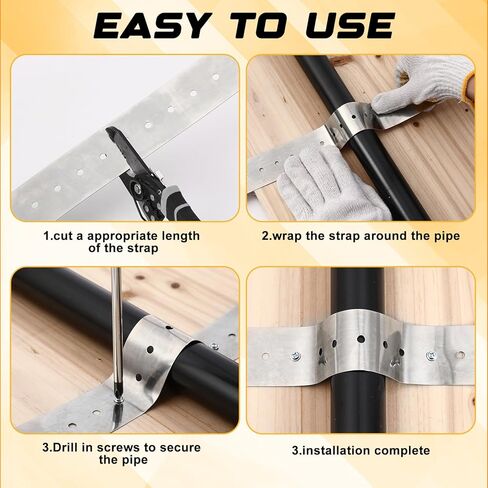 EASY TO USE

1.cut a appropriate length of the strap

2.wrap the strap around the pipe

3.Drill in screws to secure the pipe

3.installation complete