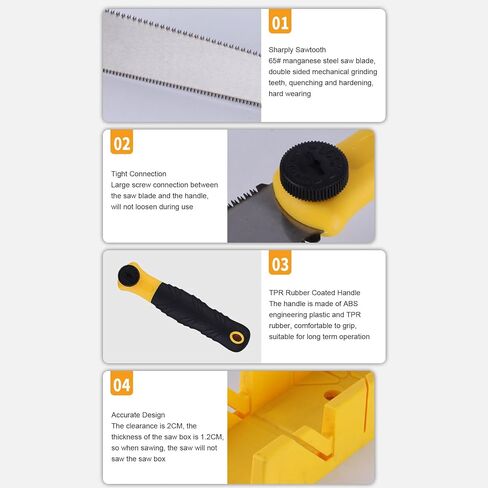 01

Sharply Sawtooth
65# manganese steel saw blade, double sided mechanical grinding teeth, quenching and hardening, hard wearing

02

Tight Connection
Large screw connection between the saw blade and the handle, will not loosen during use

03

TPR Rubber Coated Handle
The handle is made of ABS engineering plastic and TPR rubber, comfortable to grip, suitable for long term operation

04

Accurate Design
The clearance is 2CM, the thickness of the saw box is 1.2CM, so when sawing, the saw will not saw the saw box