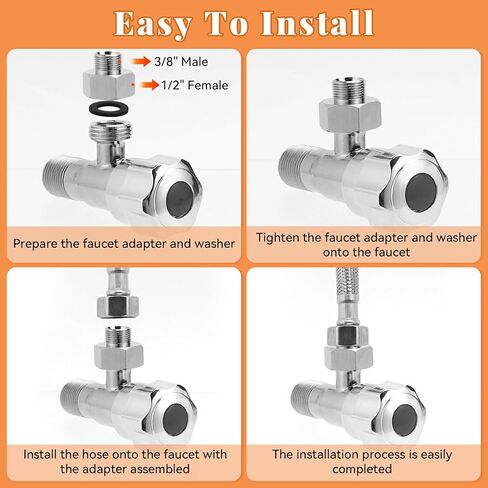 Easy To Install

3/8" Male

1/2" Female

Prepare the faucet adapter and washer

Tighten the faucet adapter and washer onto the faucet

Install the hose onto the faucet with the adapter assembled

The installation process is easily completed