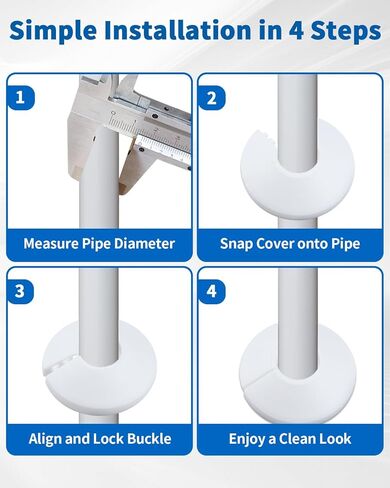 Simple Installation in 4 Steps

1

Measure Pipe Diameter

2

Snap Cover onto Pipe

3

Align and Lock Buckle

4

Enjoy a Clean Look