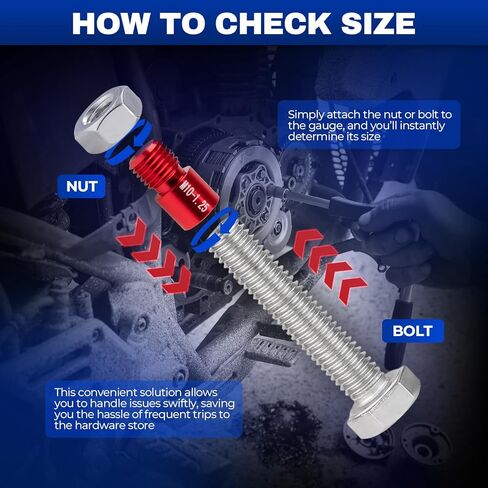 HOW TO CHECK SIZE

Simply attach the nut or bolt to the gauge, and you'll instantly determine its size

NUT

M10-1.25

BOLT

This convenient solution allows you to handle issues swiftly, saving you the hassle of frequent trips to the hardware store