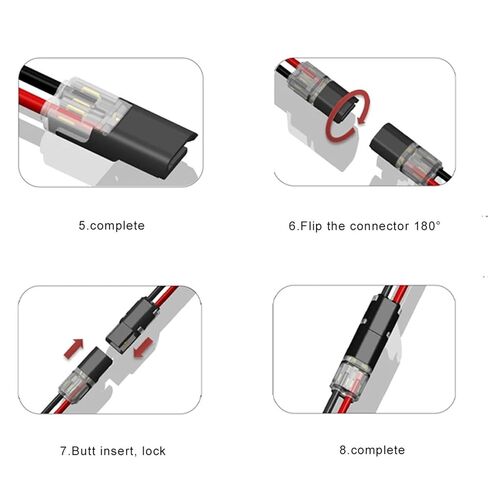 5.complete

6.Flip the connector 180°

7.Butt insert, lock

8.complete