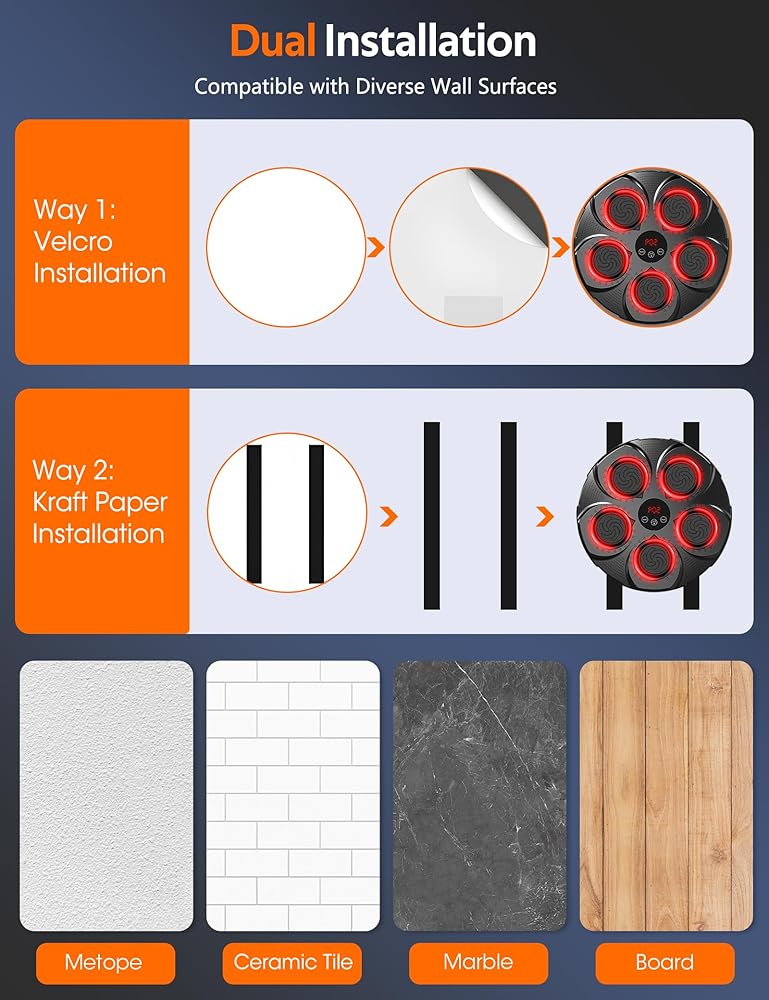 Dual Installation

Compatible with Diverse Wall Surfaces

Way 1:
Velcro
Installation

P02

Way 2:
Kraft Paper
Installation

P02

Metope

Ceramic Tile

Marble

Board