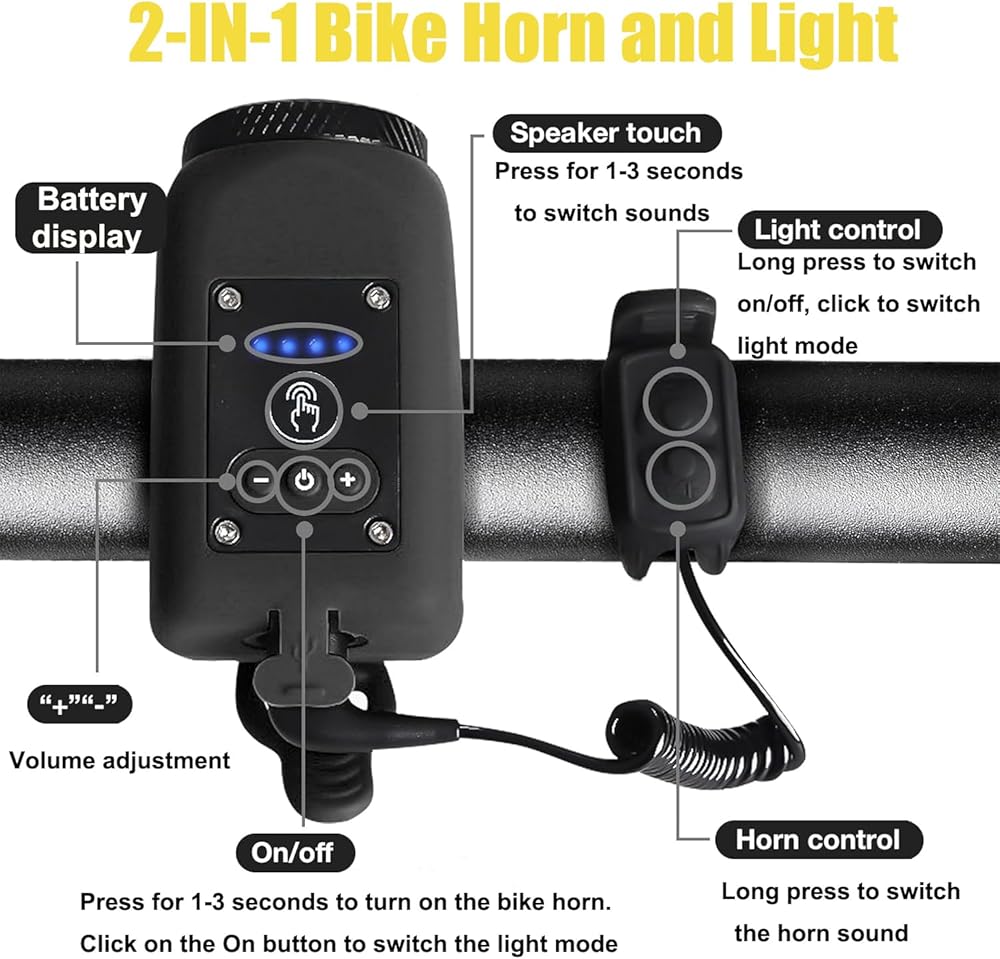 2-IN-1 Bike Horn and Light

Battery display

Speaker touch
Press for 1-3 seconds to switch sounds

Light control
Long press to switch on/off, click to switch light mode

"+""-"
Volume adjustment

On/off
Press for 1-3 seconds to turn on the bike horn. Click on the On button to switch the light mode

Horn control
Long press to switch the horn sound