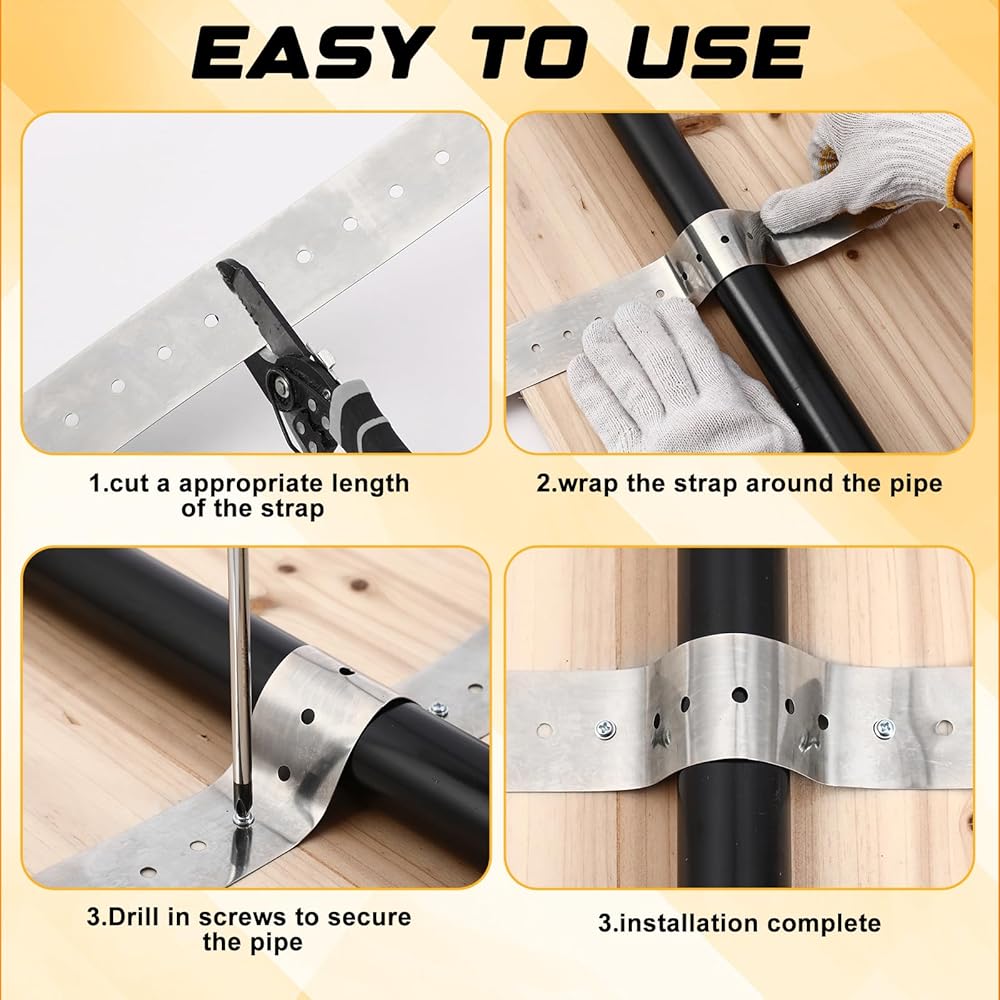 EASY TO USE

1.cut a appropriate length of the strap

2.wrap the strap around the pipe

3.Drill in screws to secure the pipe

3.installation complete