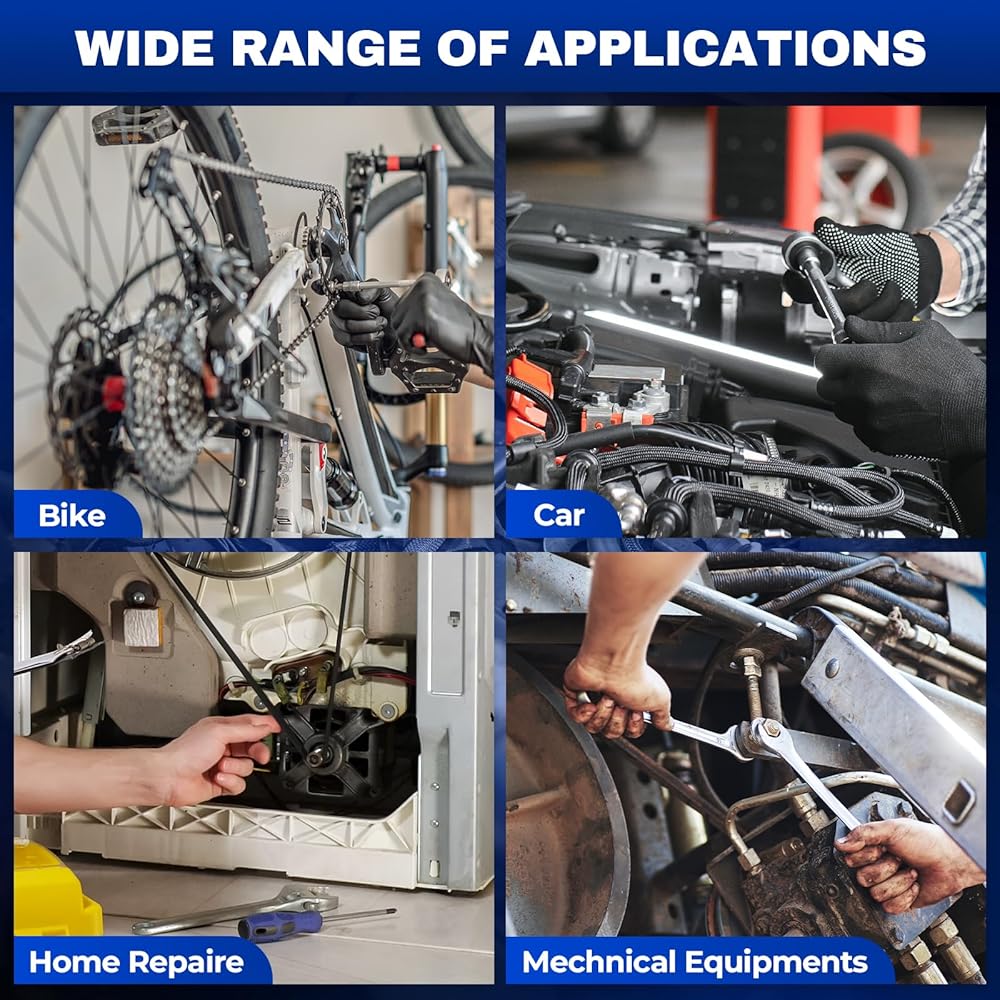 WIDE RANGE OF APPLICATIONS

Bike

Car

Home Repaire

Mechnical Equipments