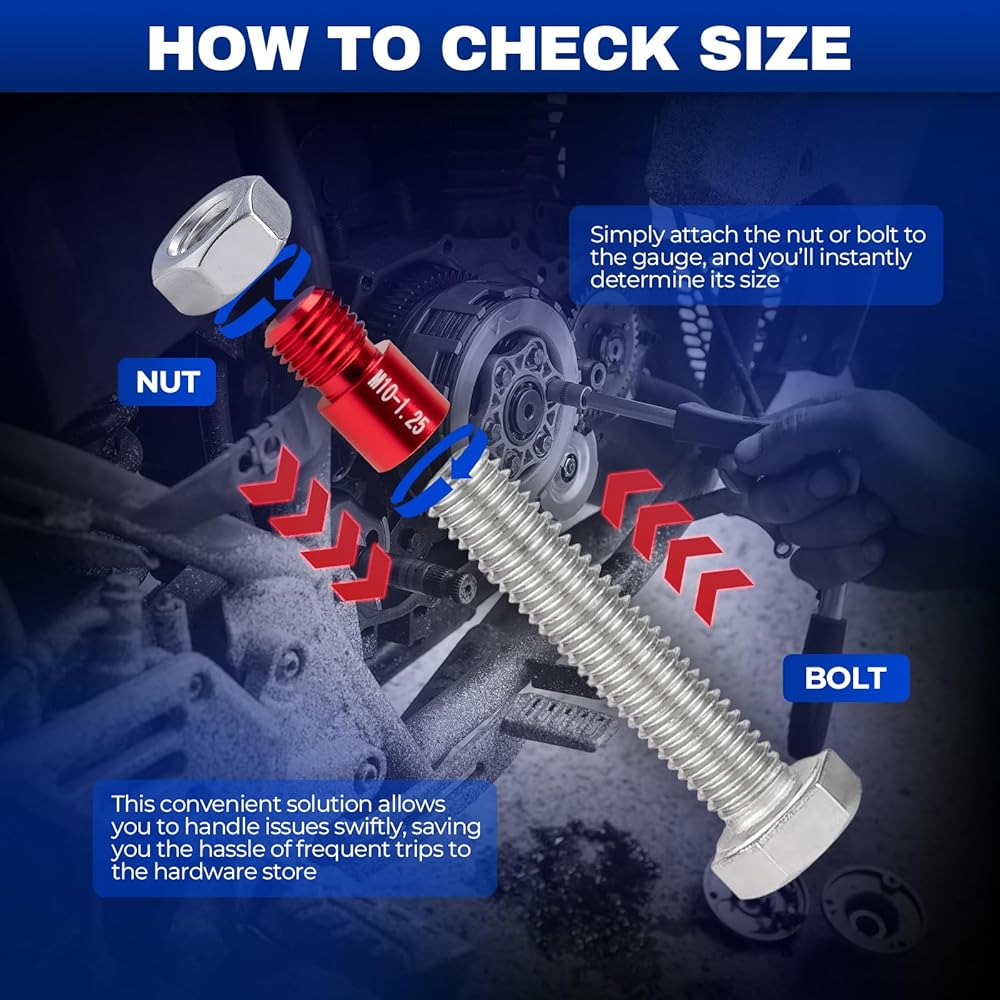 HOW TO CHECK SIZE

Simply attach the nut or bolt to the gauge, and you'll instantly determine its size

NUT

M10-1.25

BOLT

This convenient solution allows you to handle issues swiftly, saving you the hassle of frequent trips to the hardware store