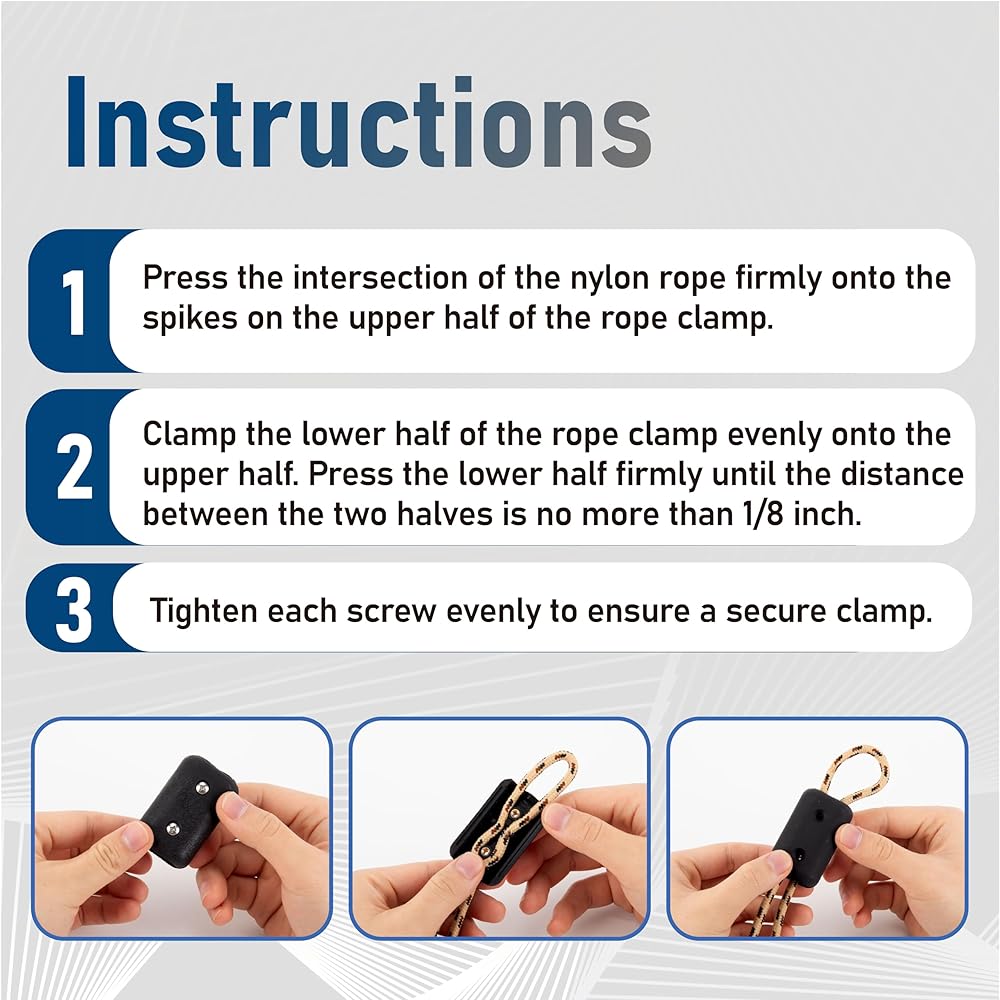 Instructions

1 Press the intersection of the nylon rope firmly onto the spikes on the upper half of the rope clamp.

2 Clamp the lower half of the rope clamp evenly onto the upper half. Press the lower half firmly until the distance between the two halves is no more than 1/8 inch.

3 Tighten each screw evenly to ensure a secure clamp.