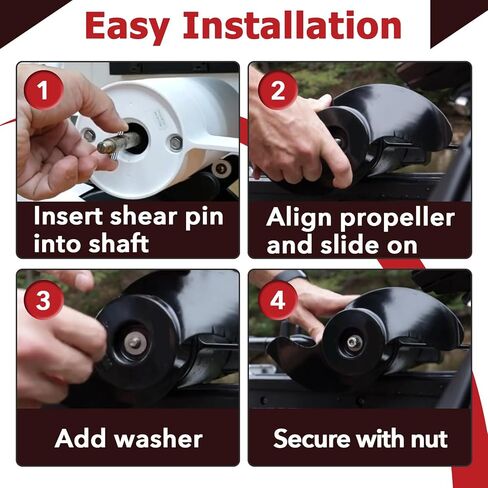 Easy Installation

1

Insert shear pin into shaft

2

Align propeller and slide on

3

Add washer

4

Secure with nut