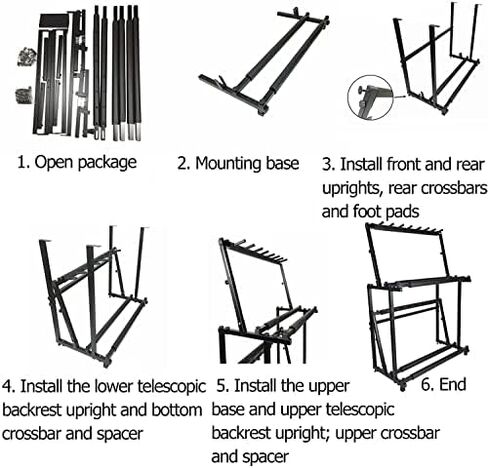 1. Open package

2. Mounting base

3. Install front and rear uprights, rear crossbars and foot pads

4. Install the lower telescopic backrest upright and bottom crossbar and spacer

5. Install the upper base and upper telescopic backrest upright; upper crossbar and spacer

6. End