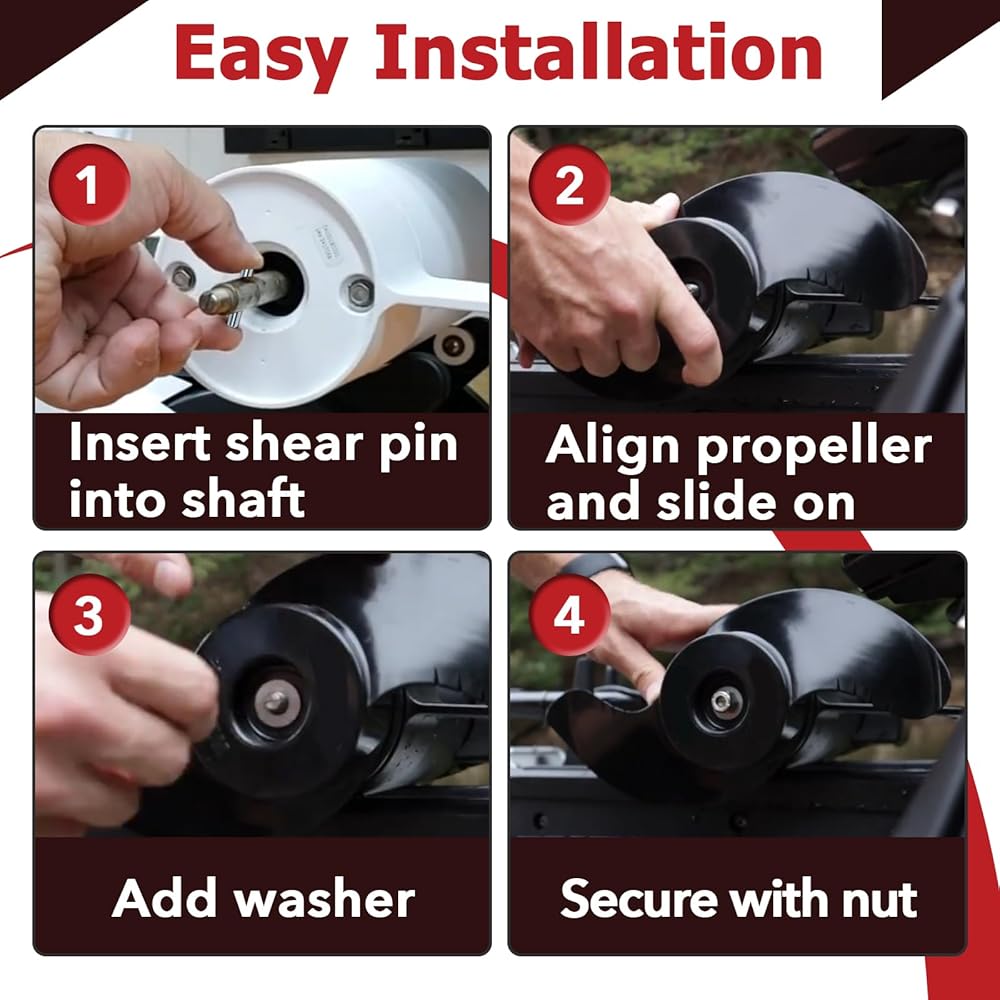 Easy Installation

1
Insert shear pin into shaft

2
Align propeller and slide on

3
Add washer

4
Secure with nut