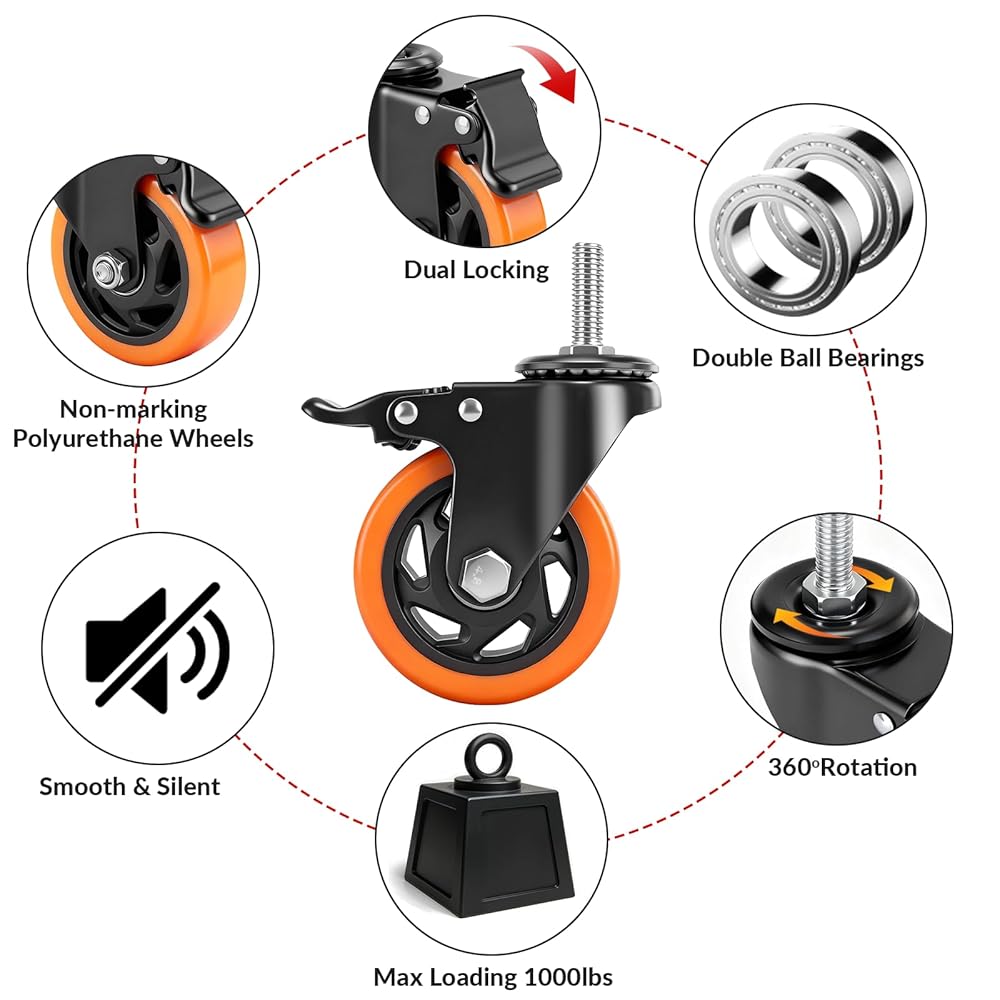 Dual Locking

Double Ball Bearings

Non-marking
Polyurethane Wheels

Smooth & Silent

360°Rotation

Max Loading 1000lbs