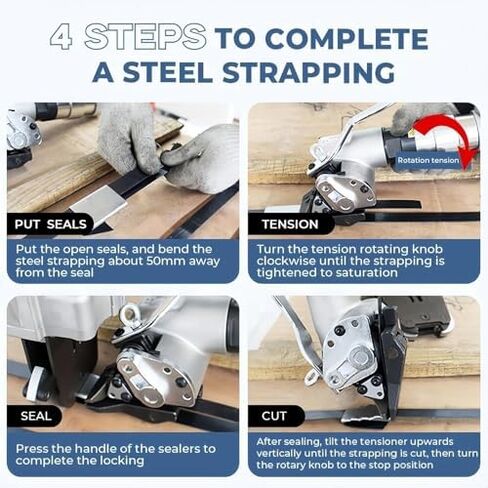 4 STEPS TO COMPLETE A STEEL STRAPPING

PUT SEALS

Put the open seals, and bend the steel strapping about 50mm away from the seal

Rotation tension

TENSION

Turn the tension rotating knob clockwise until the strapping is tightened to saturation

SEAL

Press the handle of the sealers to complete the locking

CUT

After sealing, tilt the tensioner upwards vertically until the strapping is cut, then turn the rotary knob to the stop position